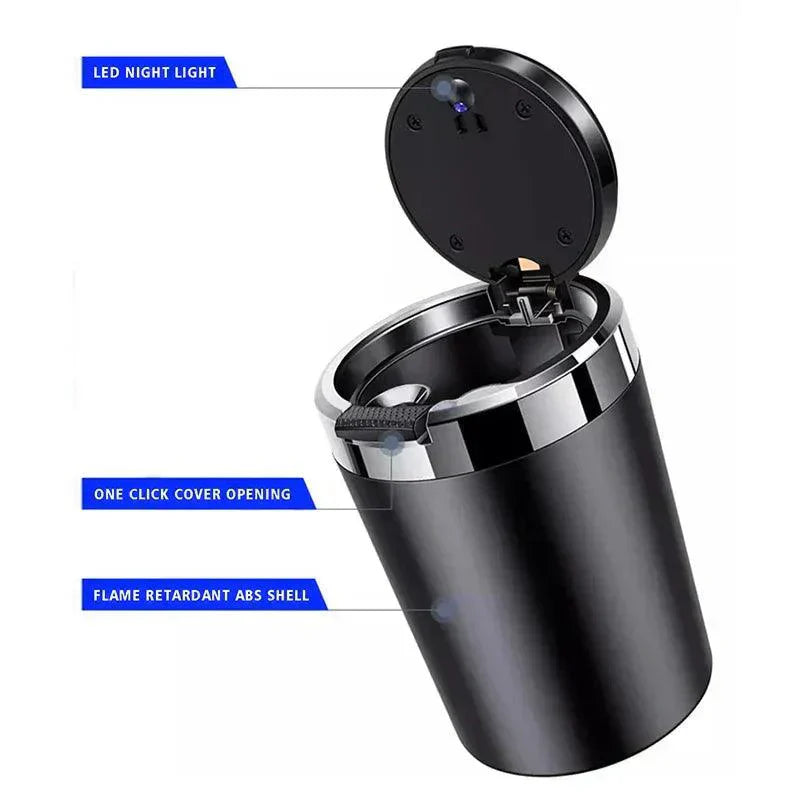 LED NIGHT LIGHT

ONE CLICK COVER OPENING

FLAME RETARDANT ABS SHELL