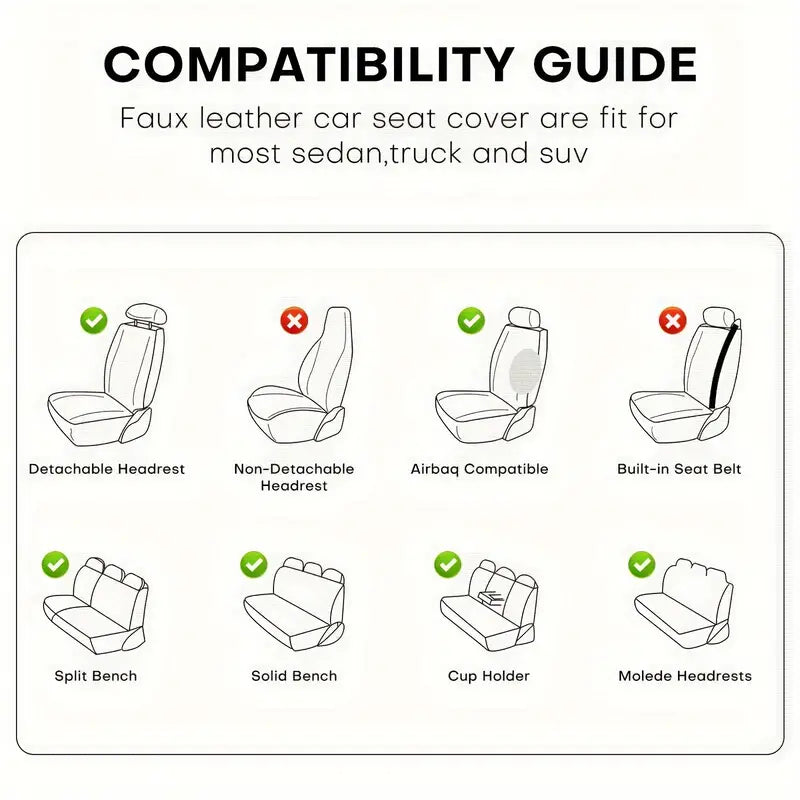 COMPATIBILITY GUIDE

Faux leather car seat cover are fit for most sedan,truck and suv

Detachable Headrest

Non-Detachable Headrest

Airbaq Compatible

Built-in Seat Belt

Split Bench

Solid Bench

Cup Holder

Molede Headrests