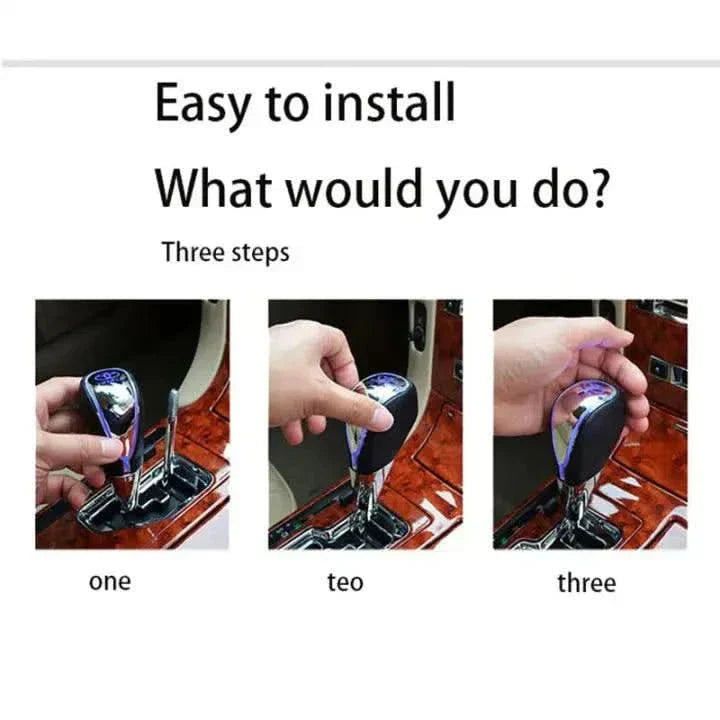 Easy to install

What would you do?

Three steps

one

teo

three