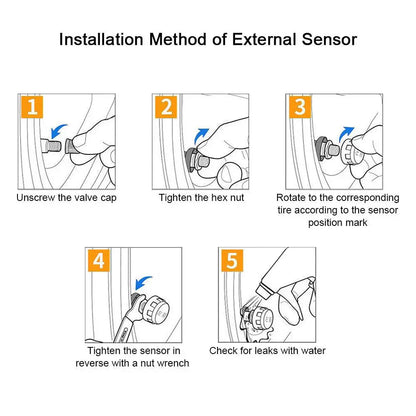 Installation Method of External Sensor

1

Unscrew the valve cap

2

Tighten the hex nut

3

Rotate to the corresponding tire according to the sensor position mark

4

Tighten the sensor in reverse with a nut wrench

5

Check for leaks with water