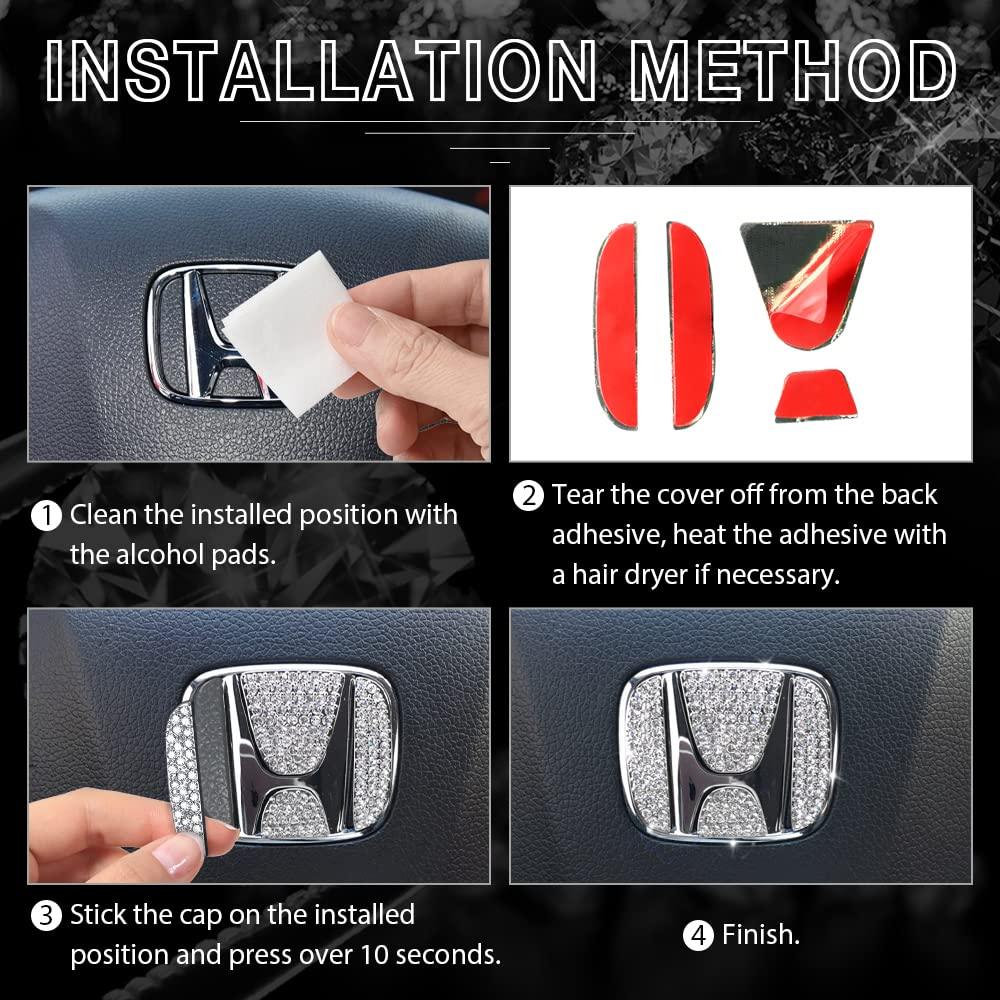 INSTALLATION METHOD

1 Clean the installed position with the alcohol pads.

2 Tear the cover off from the back adhesive, heat the adhesive with a hair dryer if necessary.

3 Stick the cap on the installed position and press over 10 seconds.

4 Finish.