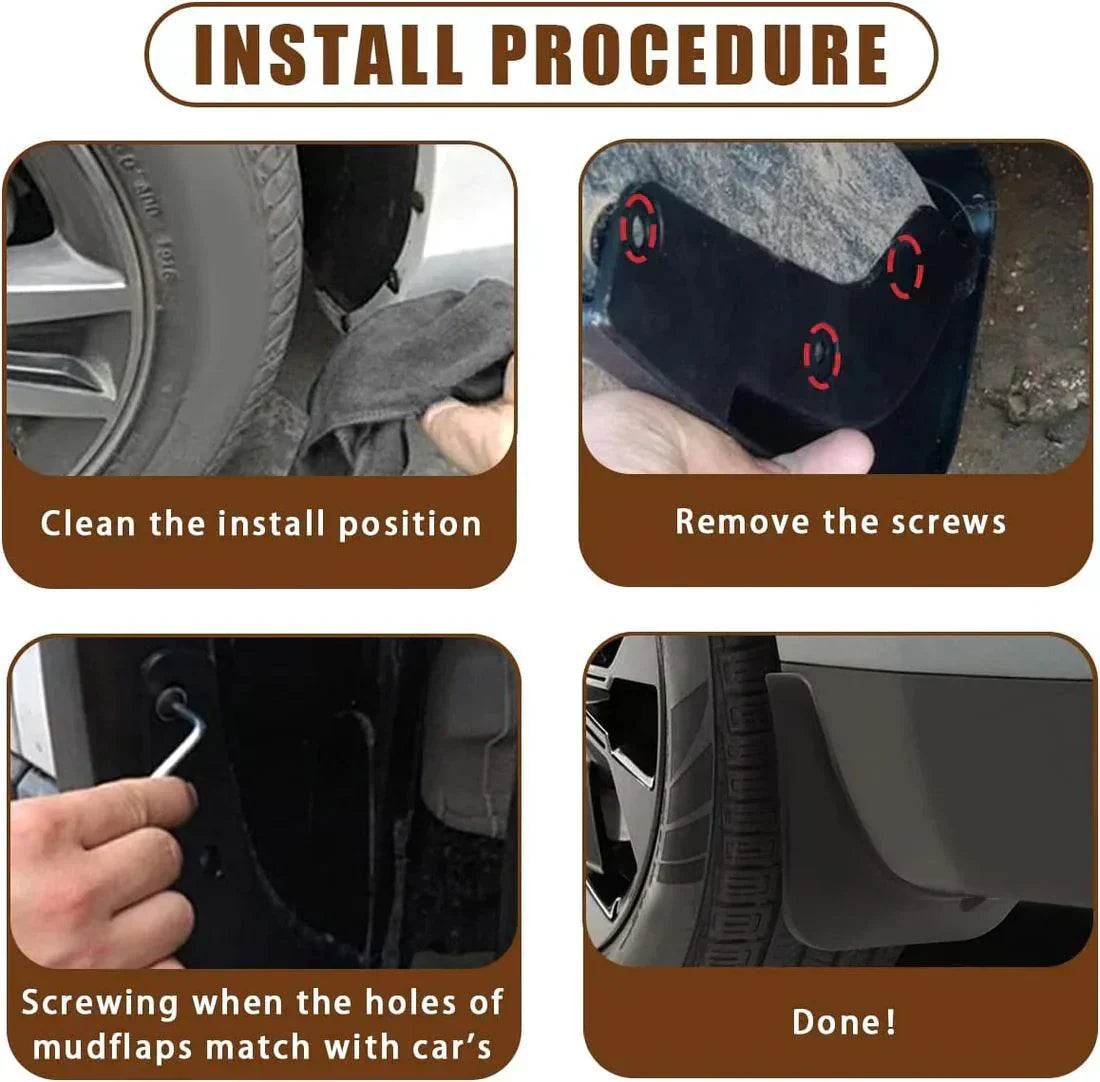 INSTALL PROCEDURE

Clean the install position

Remove the screws

Screwing when the holes of mudflaps match with car's

Done!