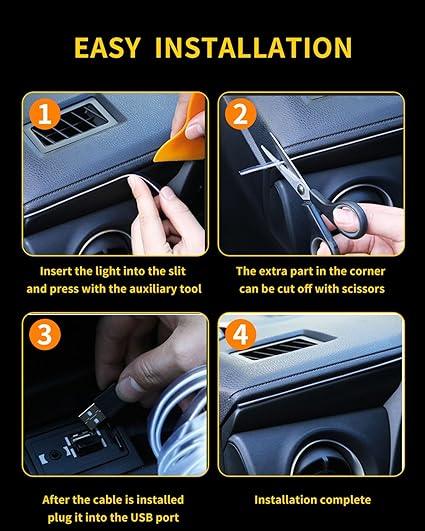 EASY INSTALLATION

1

Insert the light into the slit and press with the auxiliary tool

2

The extra part in the corner can be cut off with scissors

3

After the cable is installed plug it into the USB port

4

Installation complete