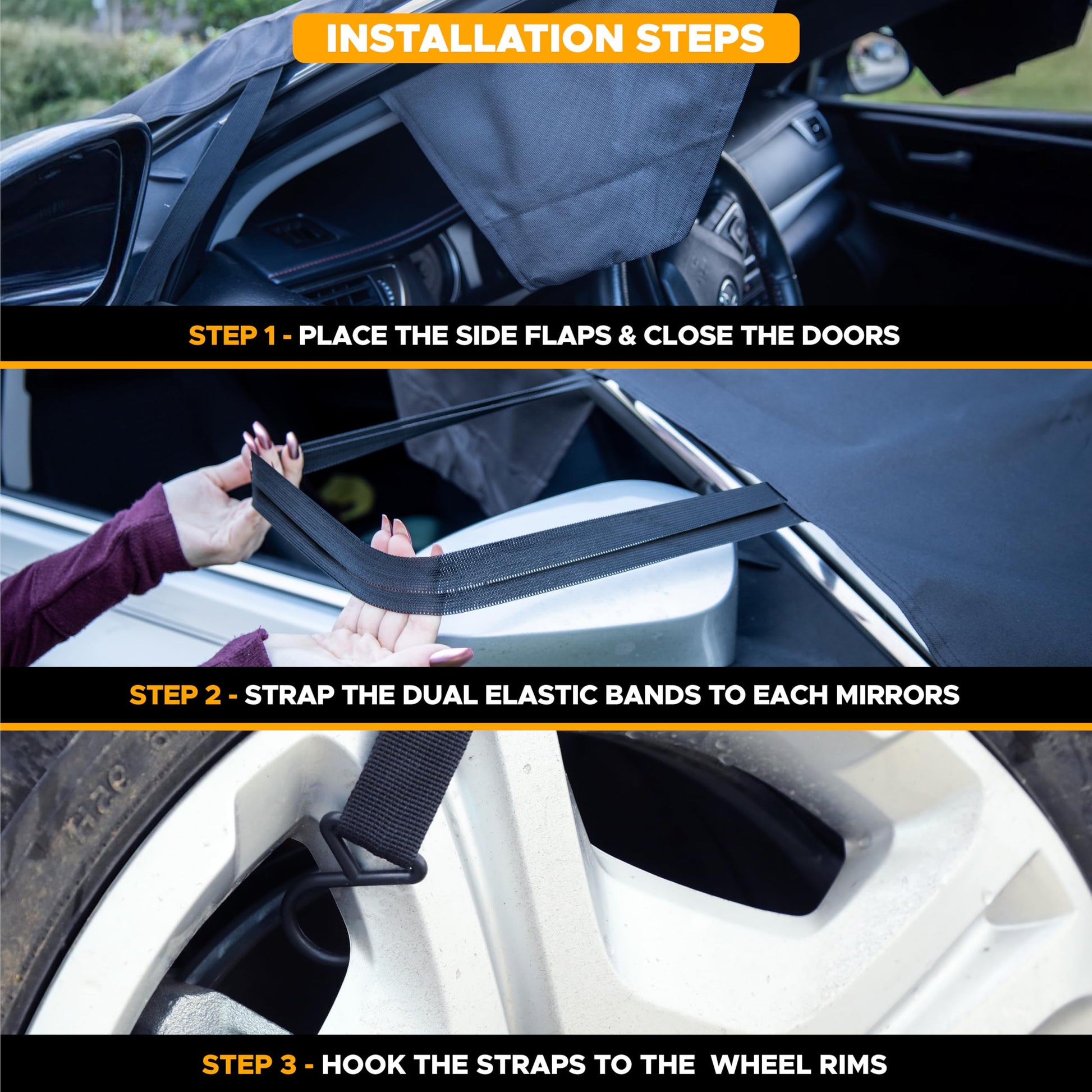 INSTALLATION STEPS

STEP 1 - PLACE THE SIDE FLAPS & CLOSE THE DOORS

STEP 2 - STRAP THE DUAL ELASTIC BANDS TO EACH MIRRORS

STEP 3 - HOOK THE STRAPS TO THE WHEEL RIMS