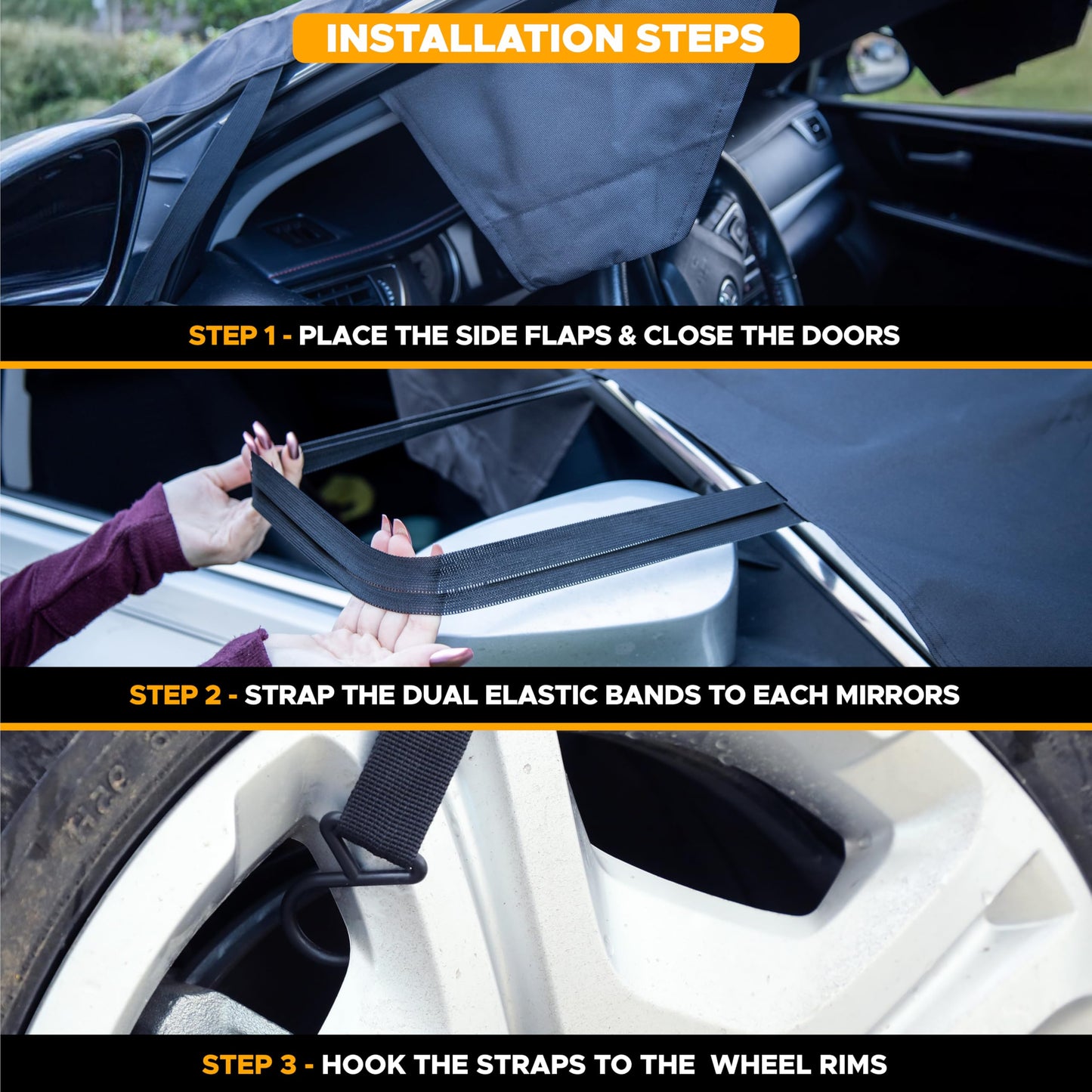 INSTALLATION STEPS

STEP 1 - PLACE THE SIDE FLAPS & CLOSE THE DOORS

STEP 2 - STRAP THE DUAL ELASTIC BANDS TO EACH MIRRORS

STEP 3 - HOOK THE STRAPS TO THE WHEEL RIMS