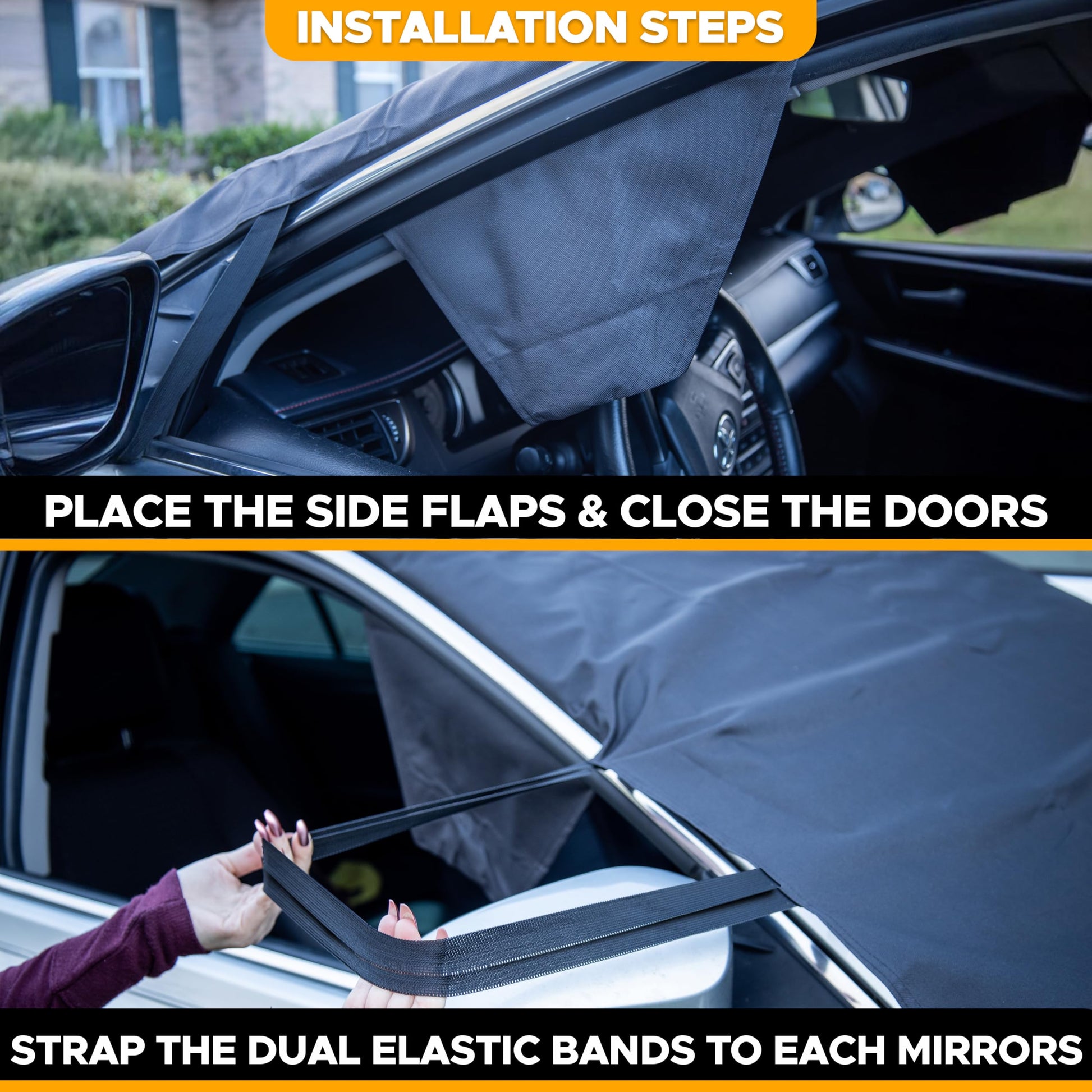 INSTALLATION STEPS

PLACE THE SIDE FLAPS & CLOSE THE DOORS

STRAP THE DUAL ELASTIC BANDS TO EACH MIRRORS