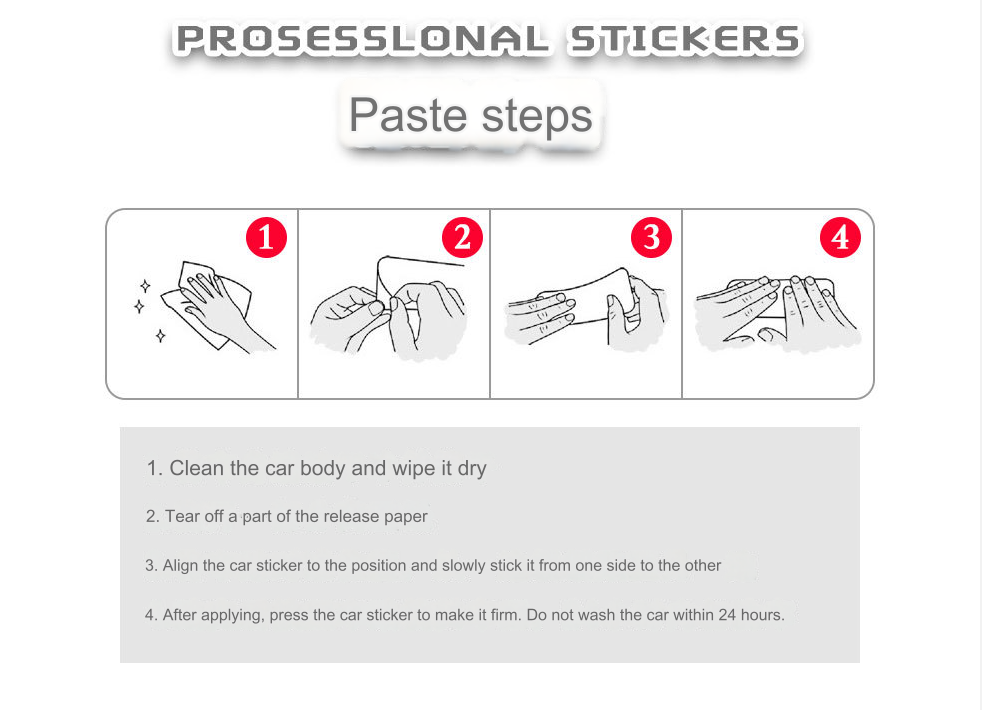 PROSESSLONAL STICKERS

Paste steps

1

2

3

4

1. Clean the car body and wipe it dry

2. Tear off a part of the release paper

3. Align the car sticker to the position and slowly stick it from one side to the other

4. After applying, press the car sticker to make it firm. Do not wash the car within 24 hours.