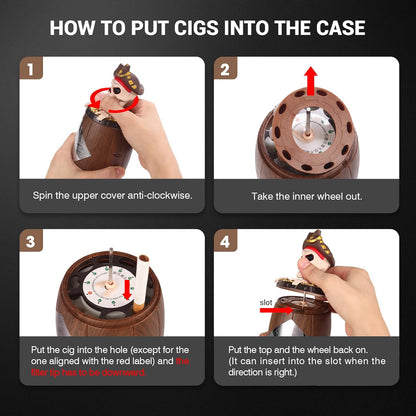 HOW TO PUT CIGS INTO THE CASE

1

Spin the upper cover anti-clockwise.

2

Take the inner wheel out.

3

Put the cig into the hole (except for the one aligned with the red label) and the filter tip has to be downward.

4

slot

Put the top and the wheel back on. (It can insert into the slot when the direction is right.)