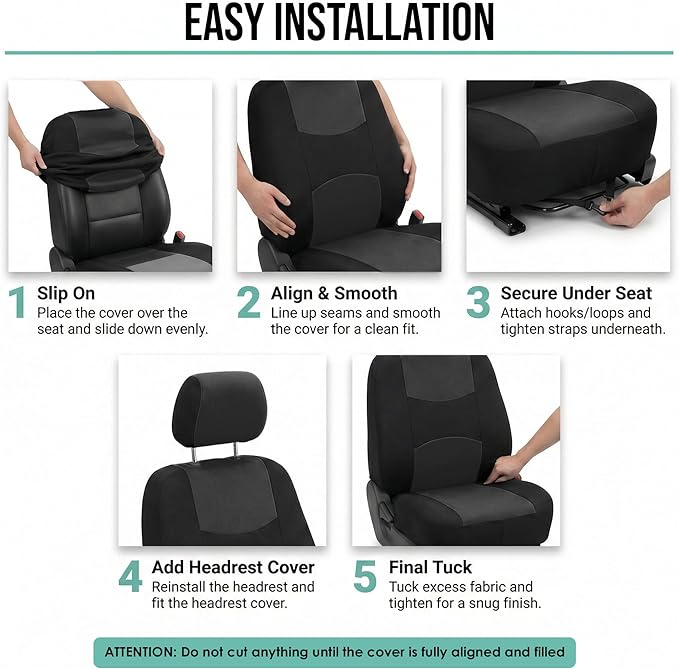 EASY INSTALLATION

1 Slip On
Place the cover over the seat and slide down evenly.

2 Align & Smooth
Line up seams and smooth the cover for a clean fit.

3 Secure Under Seat
Attach hooks/loops and tighten straps underneath.

4 Add Headrest Cover
Reinstall the headrest and fit the headrest cover.

5 Final Tuck
Tuck excess fabric and tighten for a snug finish.

ATTENTION: Do not cut anything until the cover is fully aligned and filled