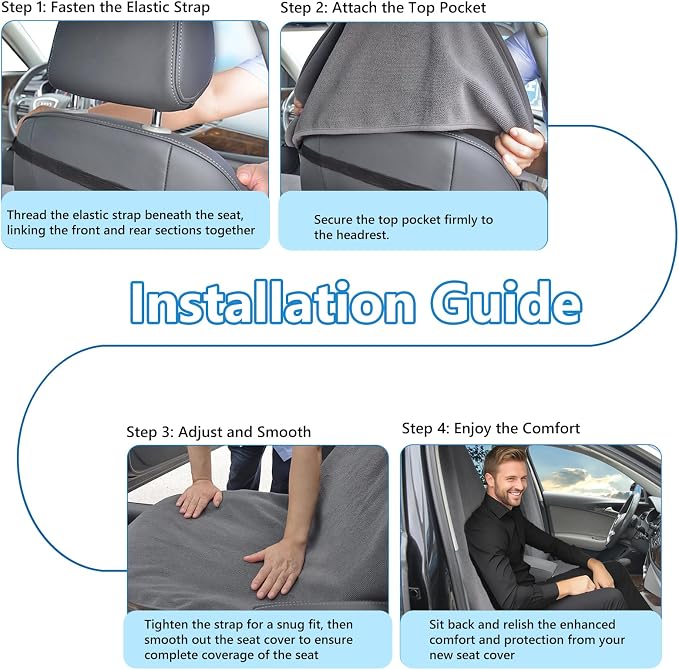 Step 1: Fasten the Elastic Strap

Thread the elastic strap beneath the seat, linking the front and rear sections together

Step 2: Attach the Top Pocket

Secure the top pocket firmly to the headrest.

Installation Guide

Step 3: Adjust and Smooth

Tighten the strap for a snug fit, then smooth out the seat cover to ensure complete coverage of the seat

Step 4: Enjoy the Comfort

Sit back and relish the enhanced comfort and protection from your new seat cover