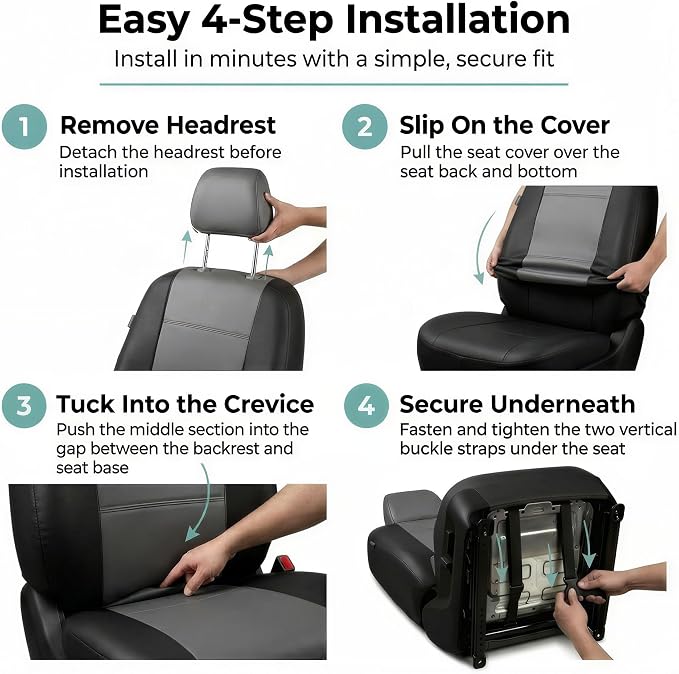 Easy 4-Step Installation

Install in minutes with a simple, secure fit

1 Remove Headrest
Detach the headrest before installation

2 Slip On the Cover
Pull the seat cover over the seat back and bottom

3 Tuck Into the Crevice
Push the middle section into the gap between the backrest and seat base

4 Secure Underneath
Fasten and tighten the two vertical buckle straps under the seat