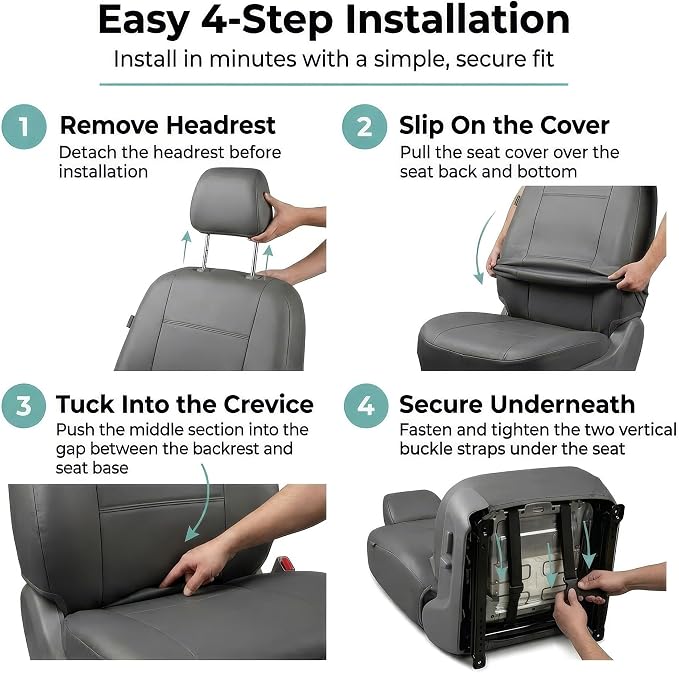 Easy 4-Step Installation

Install in minutes with a simple, secure fit

1 Remove Headrest

Detach the headrest before installation

2 Slip On the Cover

Pull the seat cover over the seat back and bottom

3 Tuck Into the Crevice

Push the middle section into the gap between the backrest and seat base

4 Secure Underneath

Fasten and tighten the two vertical buckle straps under the seat