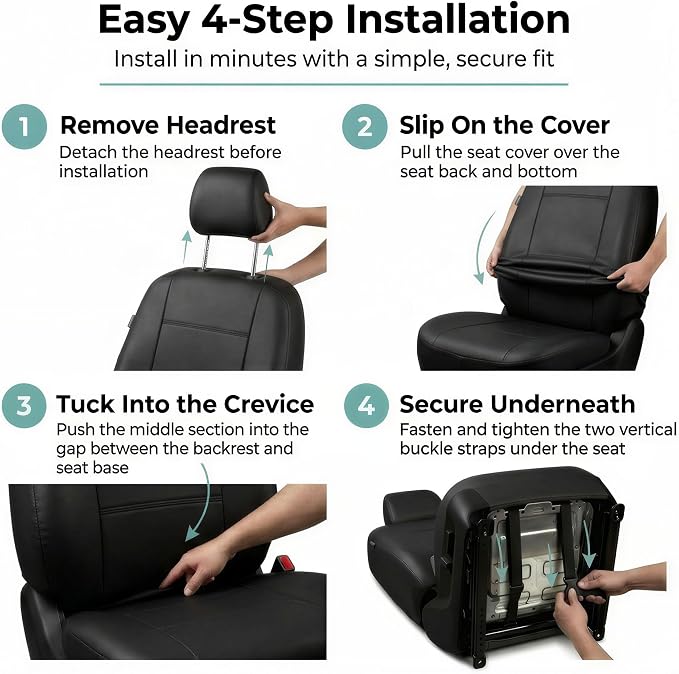 Easy 4-Step Installation

Install in minutes with a simple, secure fit

1 Remove Headrest

Detach the headrest before installation

2 Slip On the Cover

Pull the seat cover over the seat back and bottom

3 Tuck Into the Crevice

Push the middle section into the gap between the backrest and seat base

4 Secure Underneath

Fasten and tighten the two vertical buckle straps under the seat