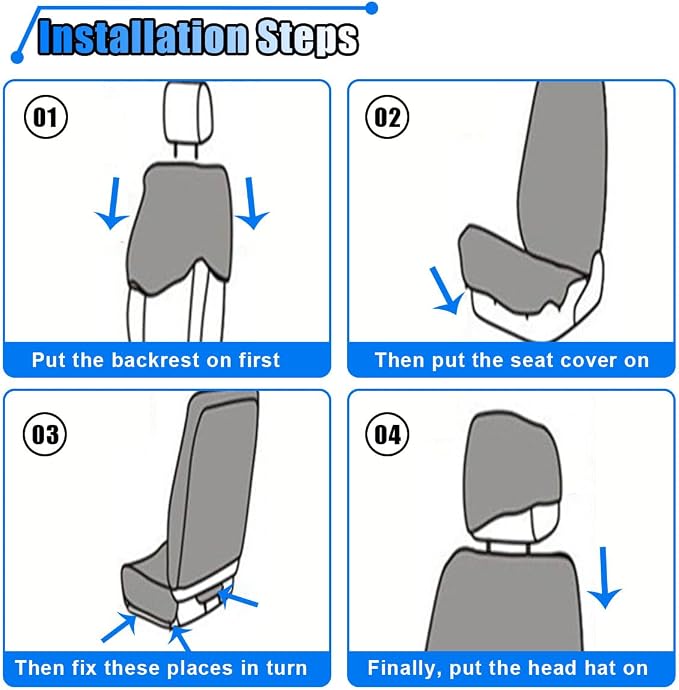 Installation Steps

01

Put the backrest on first

02

Then put the seat cover on

03

Then fix these places in turn

04

Finally, put the head hat on