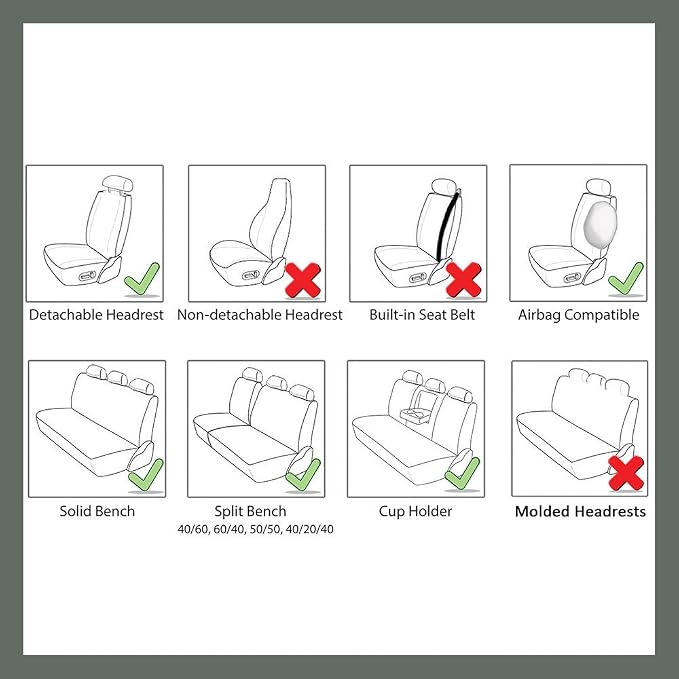 Detachable Headrest

Non-detachable Headrest

Built-in Seat Belt

Airbag Compatible

Solid Bench

Split Bench
40/60, 60/40, 50/50, 40/20/40

Cup Holder

Molded Headrests