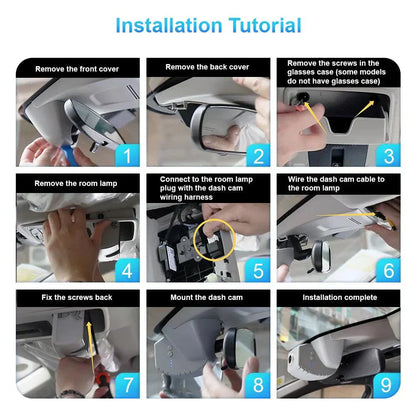 Installation Tutorial

Remove the front cover

1

Remove the back cover

2

Remove the screws in the glasses case (some models do not have glasses case)

3

Remove the room lamp

4

Connect to the room lamp plug with the dash cam wiring harness

5

Wire the dash cam cable to the room lamp

6

Fix the screws back

7

Mount the dash cam

8

Installation complete

9