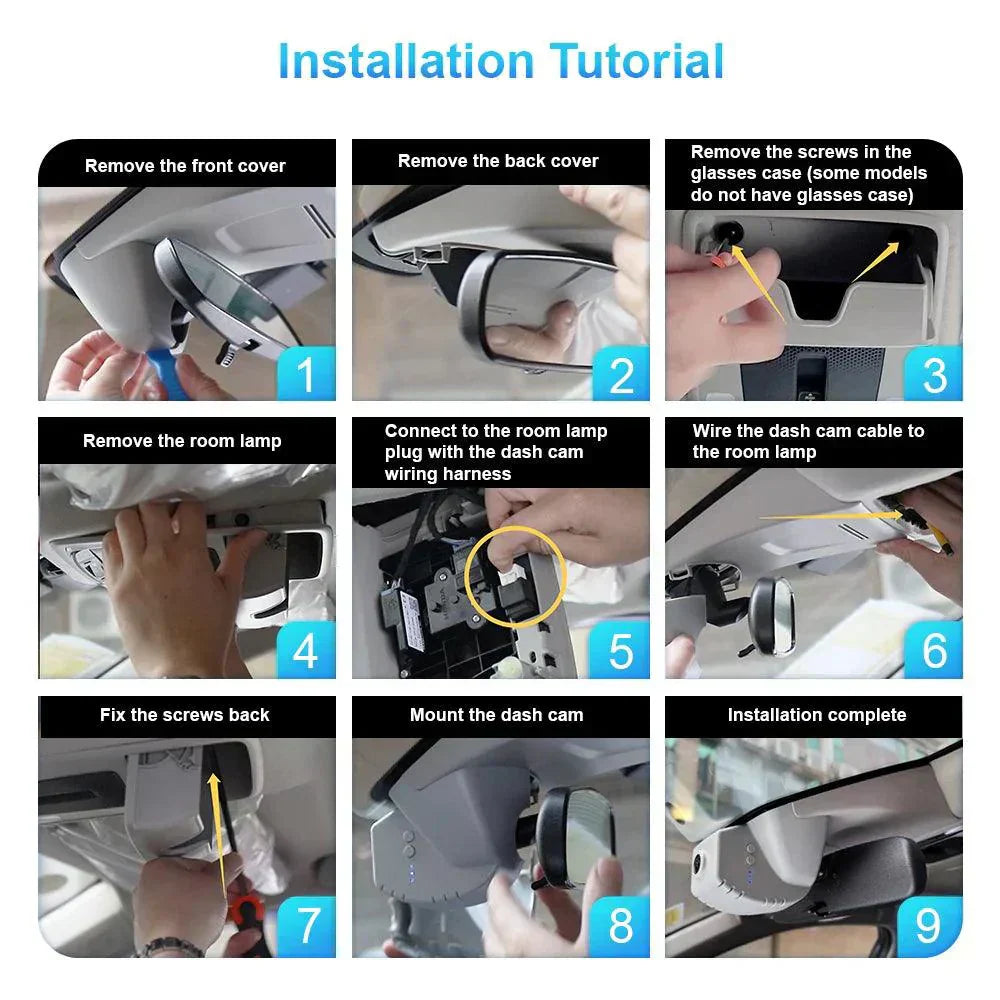 Installation Tutorial

Remove the front cover

1

Remove the back cover

2

Remove the screws in the glasses case (some models do not have glasses case)

3

Remove the room lamp

4

Connect to the room lamp plug with the dash cam wiring harness

5

Wire the dash cam cable to the room lamp

6

Fix the screws back

7

Mount the dash cam

8

Installation complete

9