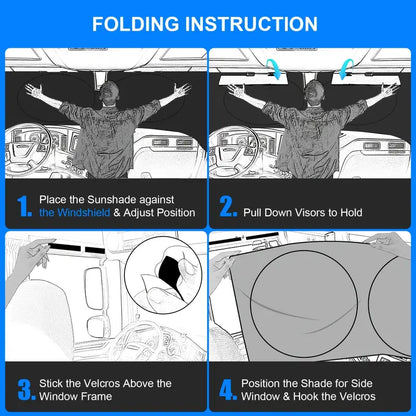 FOLDING INSTRUCTION

1. Place the Sunshade against the Windshield & Adjust Position

2. Pull Down Visors to Hold

3. Stick the Velcros Above the Window Frame

4. Position the Shade for Side Window & Hook the Velcros