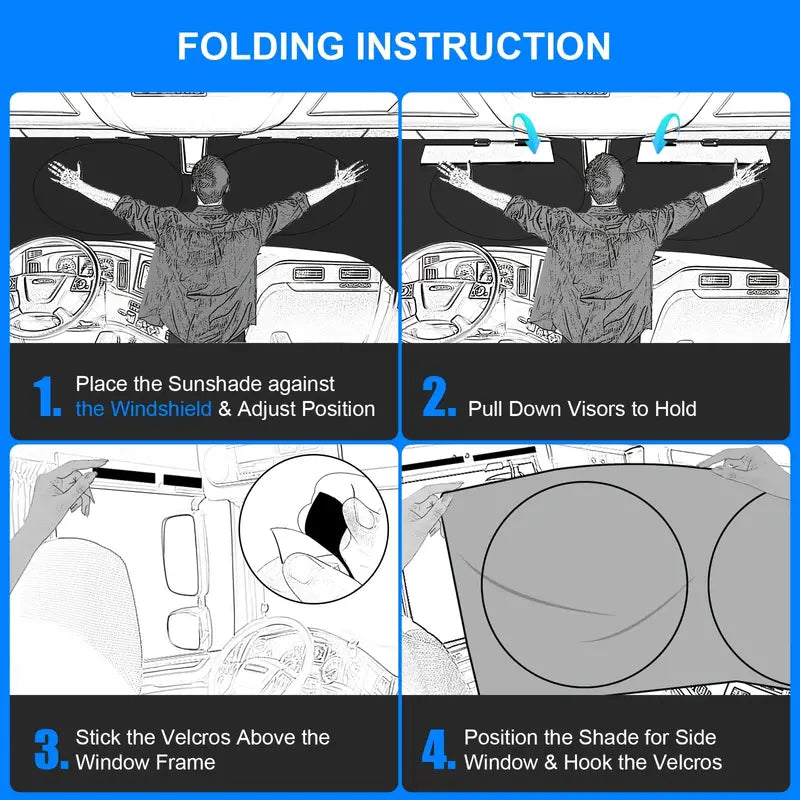 FOLDING INSTRUCTION

1. Place the Sunshade against the Windshield & Adjust Position

2. Pull Down Visors to Hold

3. Stick the Velcros Above the Window Frame

4. Position the Shade for Side Window & Hook the Velcros