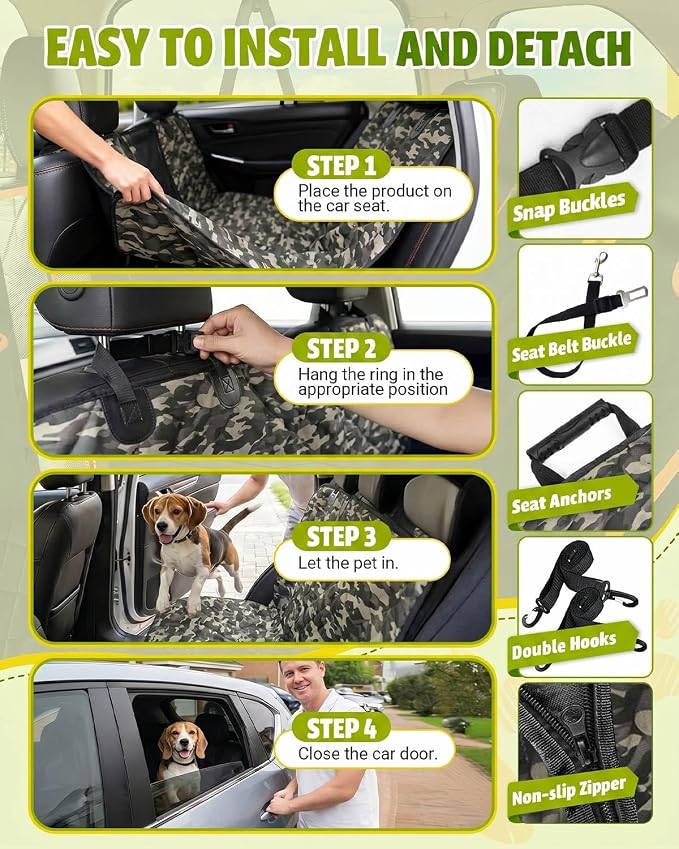 EASY TO INSTALL AND DETACH

STEP 1
Place the product on the car seat.

STEP 2
Hang the ring in the appropriate position

STEP 3
Let the pet in.

STEP 4
Close the car door.

Snap Buckles

Seat Belt Buckle

Seat Anchors

Double Hooks

Non-slip Zipper