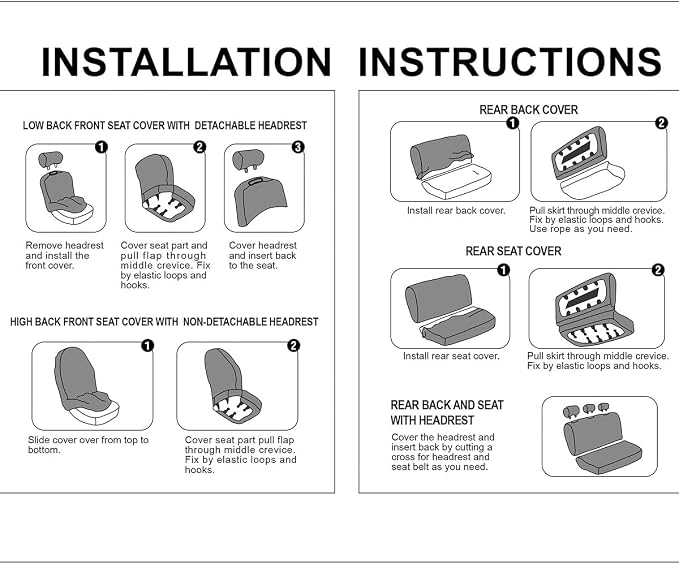 INSTALLATION INSTRUCTIONS

LOW BACK FRONT SEAT COVER WITH DETACHABLE HEADREST

1

Remove headrest and install the front cover.

2

Cover seat part and pull flap through middle crevice. Fix by elastic loops and hooks.

3

Cover headrest and insert back to the seat.

HIGH BACK FRONT SEAT COVER WITH NON-DETACHABLE HEADREST

1

Slide cover over from top to bottom.

2

Cover seat part pull flap through middle crevice. Fix by elastic loops and hooks.

REAR BACK COVER

1

Install rear back cover.

2

Pull skirt through middle crevice. Fix by elastic loops and hooks. Use rope as you need.

REAR SEAT COVER

1

Install rear seat cover.

2

Pull skirt through middle crevice. Fix by elastic loops and hooks.

REAR BACK AND SEAT WITH HEADREST

Cover the headrest and insert back by cutting a cross for headrest and seat belt as you need.