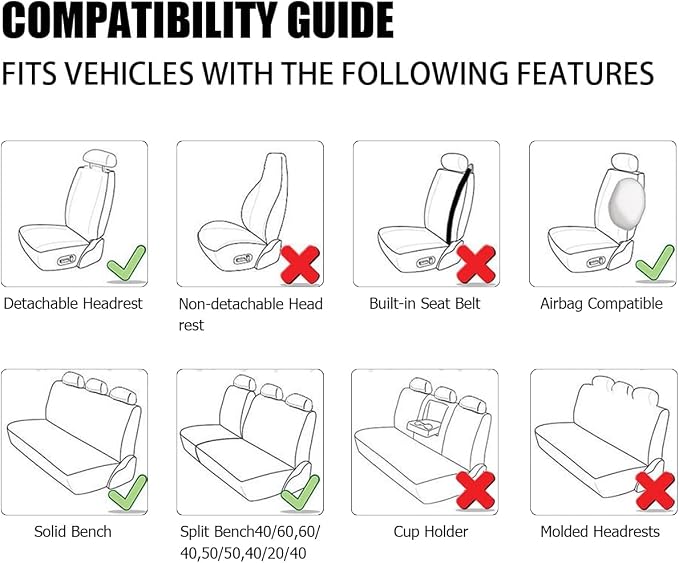 COMPATIBILITY GUIDE

FITS VEHICLES WITH THE FOLLOWING FEATURES

Detachable Headrest

Non-detachable Head rest

Built-in Seat Belt

Airbag Compatible

Solid Bench

Split Bench40/60,60/40,50/50,40/20/40

Cup Holder

Molded Headrests